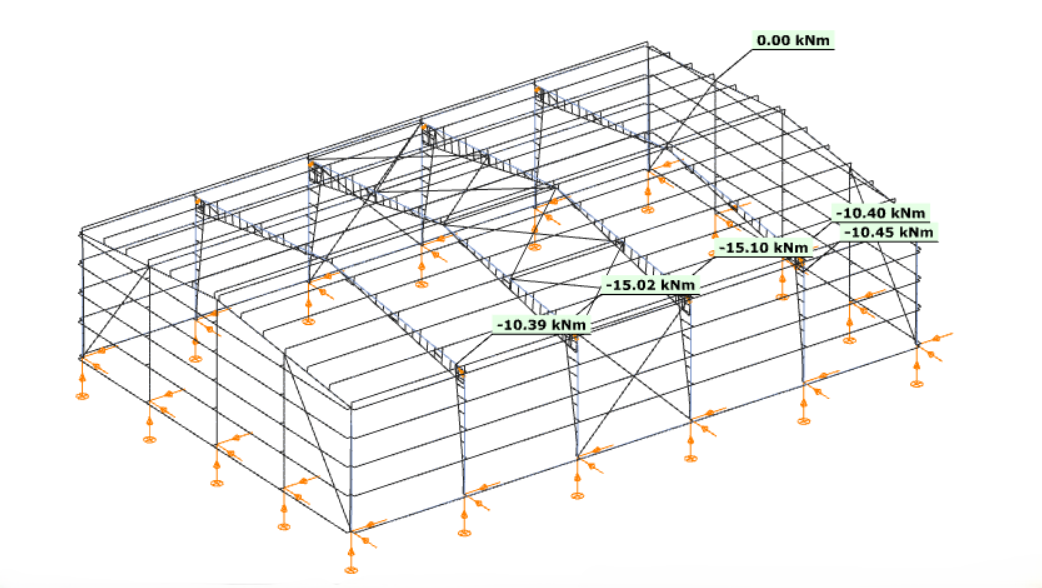 0.00 kNm

-10.40 kNm
-10.45 kNm

-15.10 kNm

-15.02 kNm

-10.39 kNm