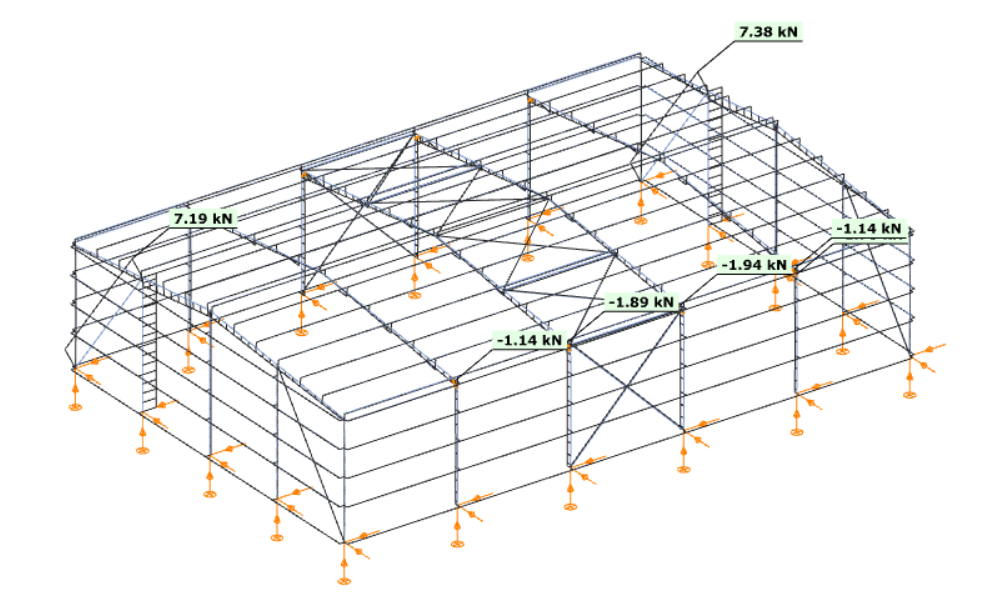 7.38 kN

7.19 kN

-1.14 kN

-1.94 kN

-1.89 kN

-1.14 kN