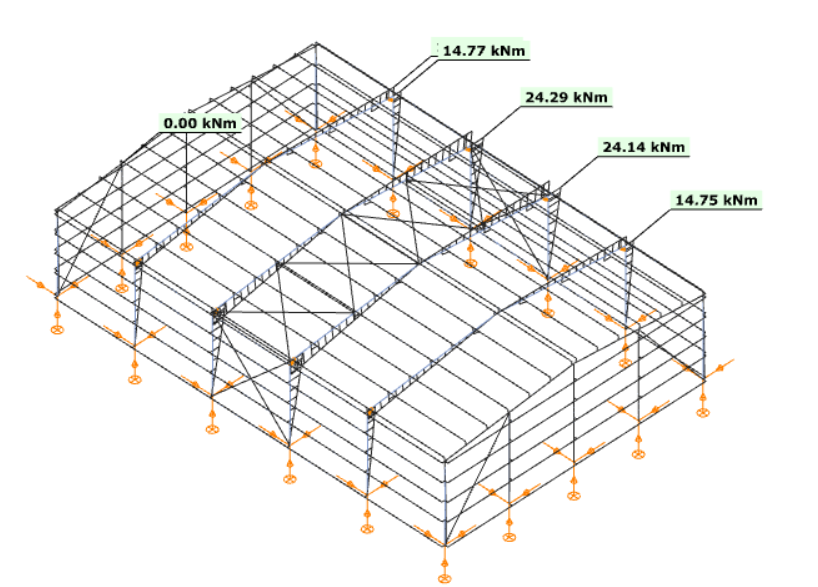 14.77 kNm

24.29 kNm

0.00 kNm

24.14 kNm

14.75 kNm